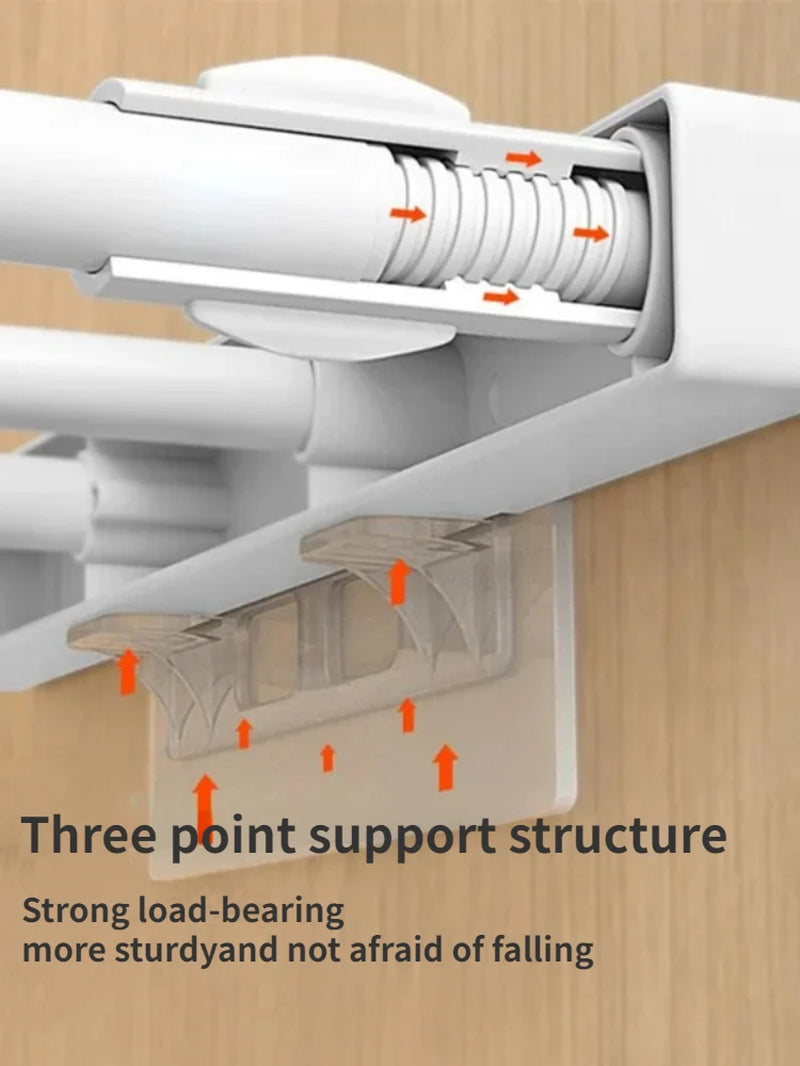 Three point support structure

Strong load-bearing
more sturdyand not afraid of falling